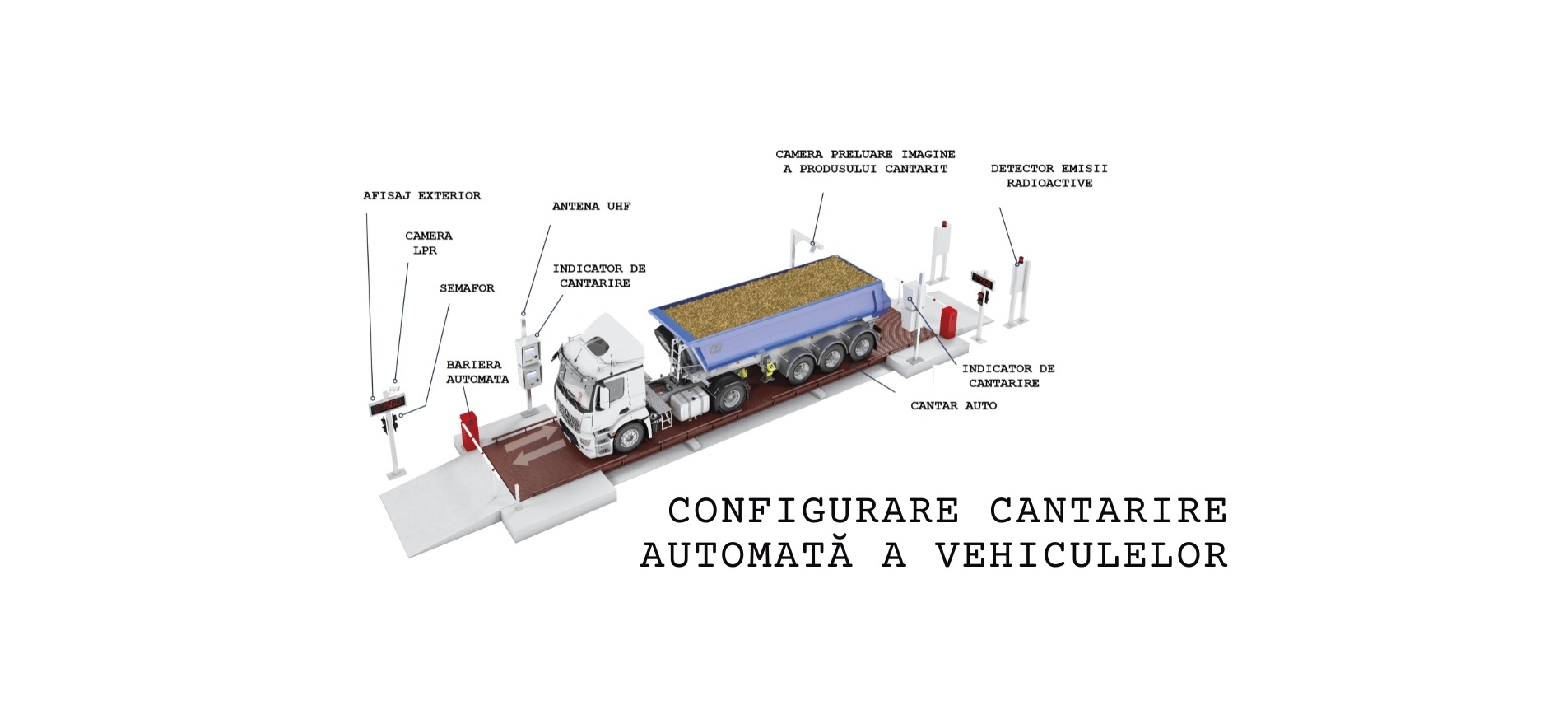 AFISAJ EXTERIOR

CAMERA LPR

SEMAFOR

BARIERA AUTOMATA

ANTENA UHF

INDICATOR DE CANTARIRE

CAMERA PRELUARE IMAGINE A PRODUSULUI CANTARIT

DETECTOR EMISII RADIOACTIVE

INDICATOR DE CANTARIRE

CANTAR AUTO

CONFIGURARE CANTARIRE AUTOMATĂ A VEHICULELOR